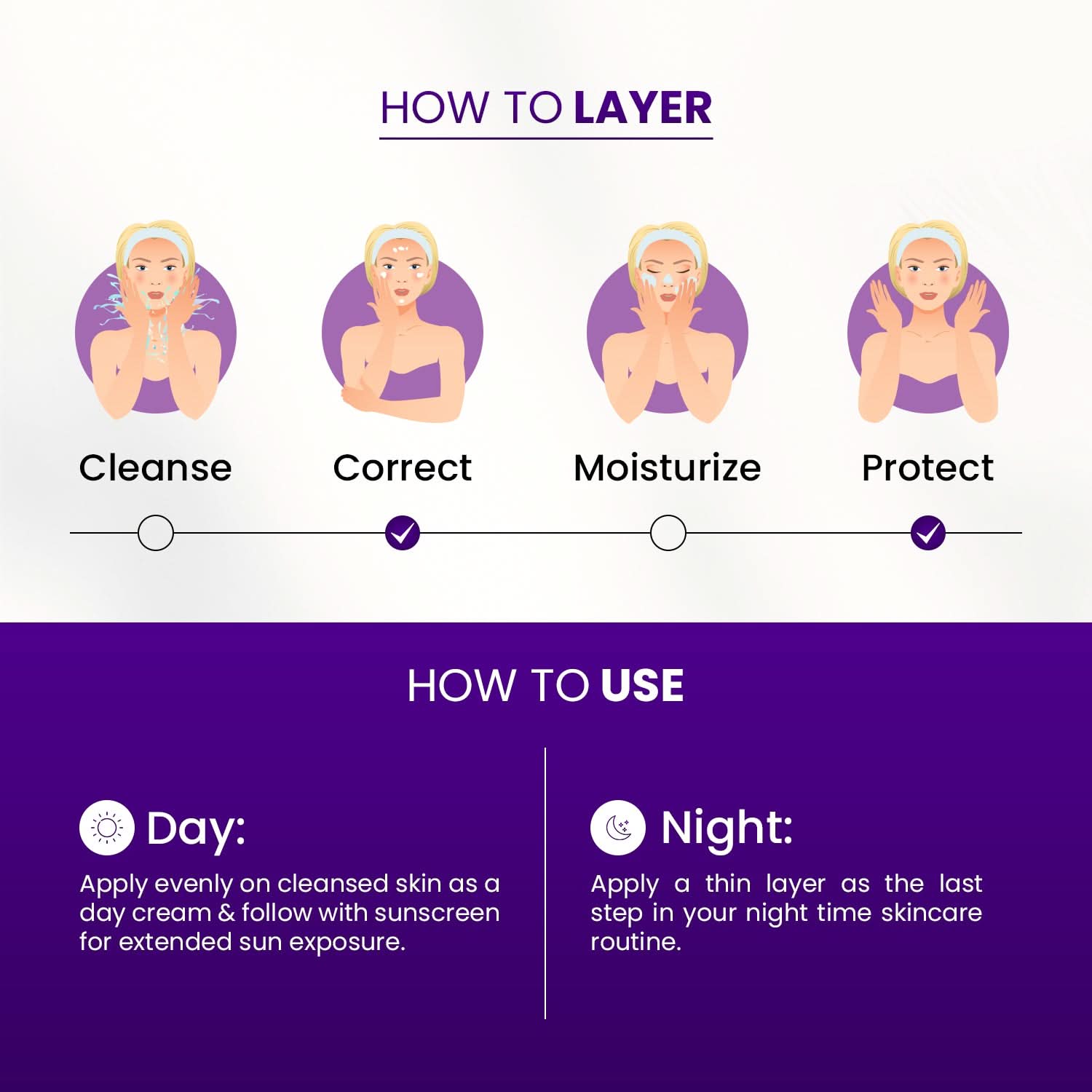 HOW TO LAYER

Cleanse

Correct

Moisturize

Protect

HOW TO USE

Day:

Apply evenly on cleansed skin as a day cream & follow with sunscreen for extended sun exposure.

Night:

Apply a thin layer as the last step in your night time skincare routine.